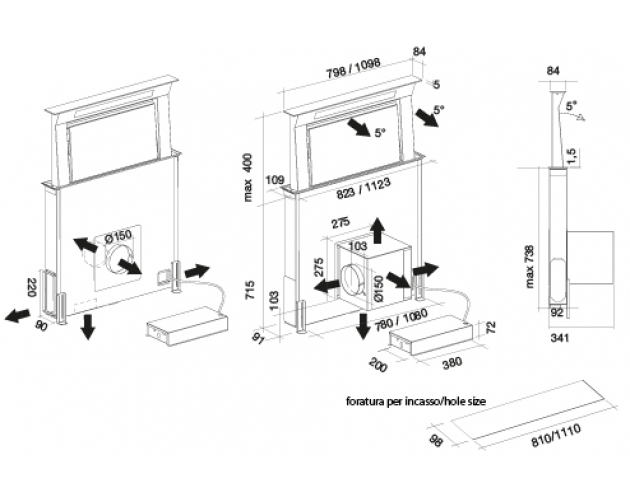 Ø150

220

90

798 / 1098

84

5

5°

5°

max 400

109

823 / 1123

275

103

275

Ø150

715

103

91

780 / 1080

72

200

380

84

5°

1,5

max 738

92

341

foratura per incasso/hole size

98

810/1110